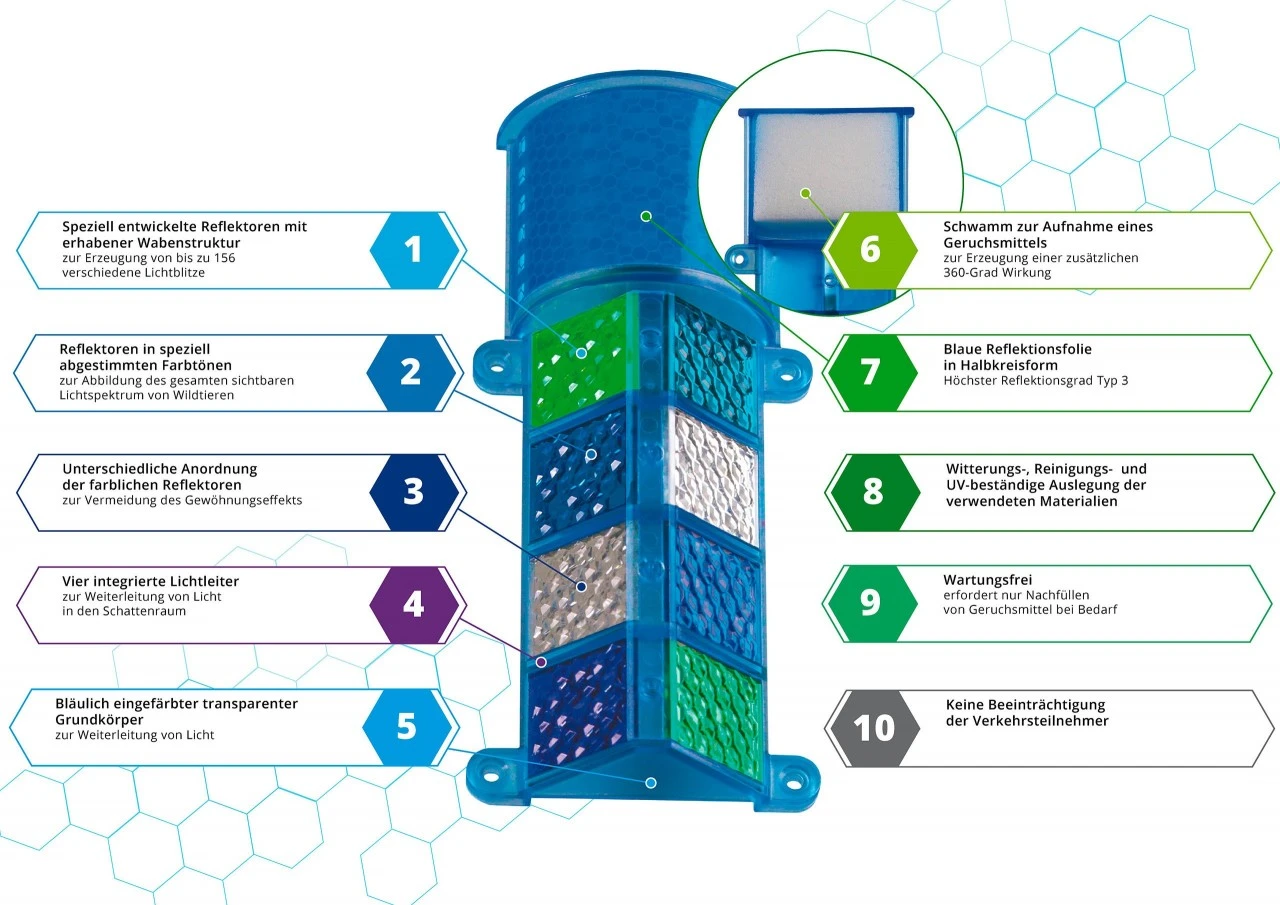 Speziell entwickelte Reflektoren mit erhabener Wabenstruktur
zur Erzeugung von bis zu 156 verschiedene Lichtblitze

1

Reflektoren in speziell abgestimmten Farbtönen
zur Abbildung des gesamten sichtbaren Lichtspektrum von Wildtieren

2

Unterschiedliche Anordnung der farblichen Reflektoren
zur Vermeidung des Gewöhnungseffekts

3

Vier integrierte Lichtleiter
zur Weiterleitung von Licht in den Schattenraum

4

Bläulich eingefärbter transparenter Grundkörper
zur Weiterleitung von Licht

5

6

Schwamm zur Aufnahme eines Geruchsmittels
zur Erzeugung einer zusätzlichen 360-Grad Wirkung

7

Blaue Reflektionsfolie in Halbkreisform
Höchster Reflektionsgrad Typ 3

8

Witterungs-, Reinigungs- und UV-beständige Auslegung der verwendeten Materialien

9

Wartungsfrei
erfordert nur Nachfüllen von Geruchsmittel bei Bedarf

10

Keine Beeinträchtigung der Verkehrsteilnehmer